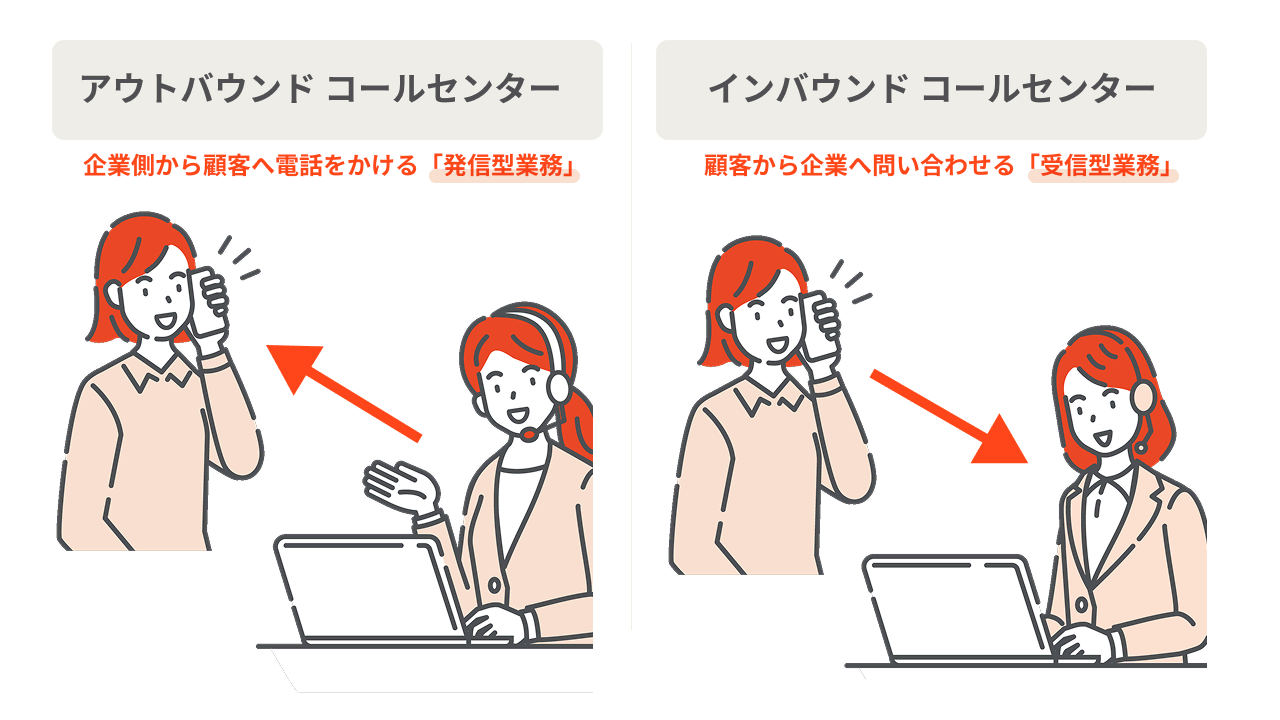 アウトバウンド コールセンター

企業側から顧客へ電話をかける「発信型業務」

インバウンド コールセンター

顧客から企業へ問い合わせる「受信型業務」