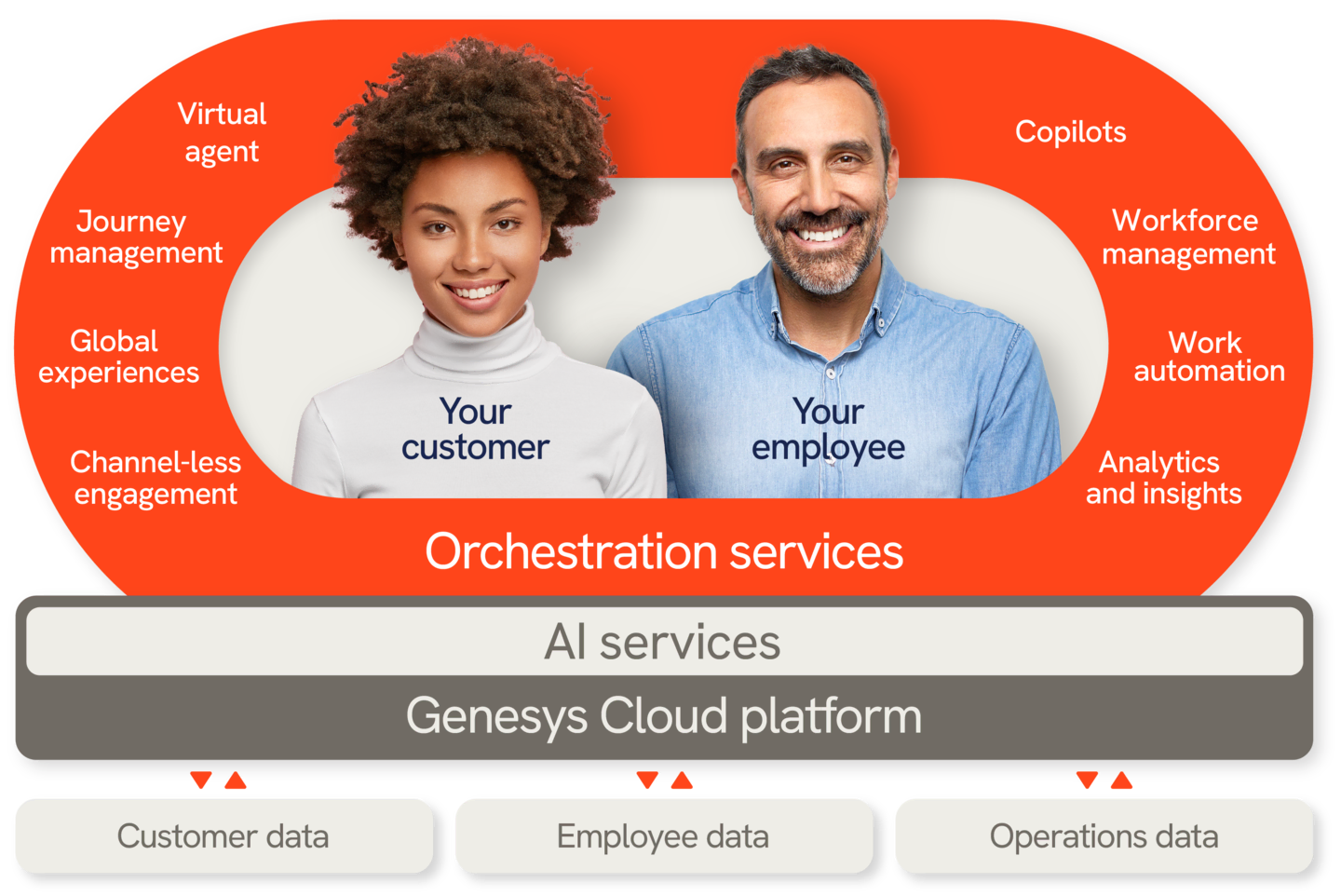 Virtual agent

Journey management

Global experiences

Channel-less engagement

Your customer

Your employee

Copilots

Workforce management

Work automation

Analytics and insights

Orchestration services

AI services

Genesys Cloud platform

Customer data

Employee data

Operations data