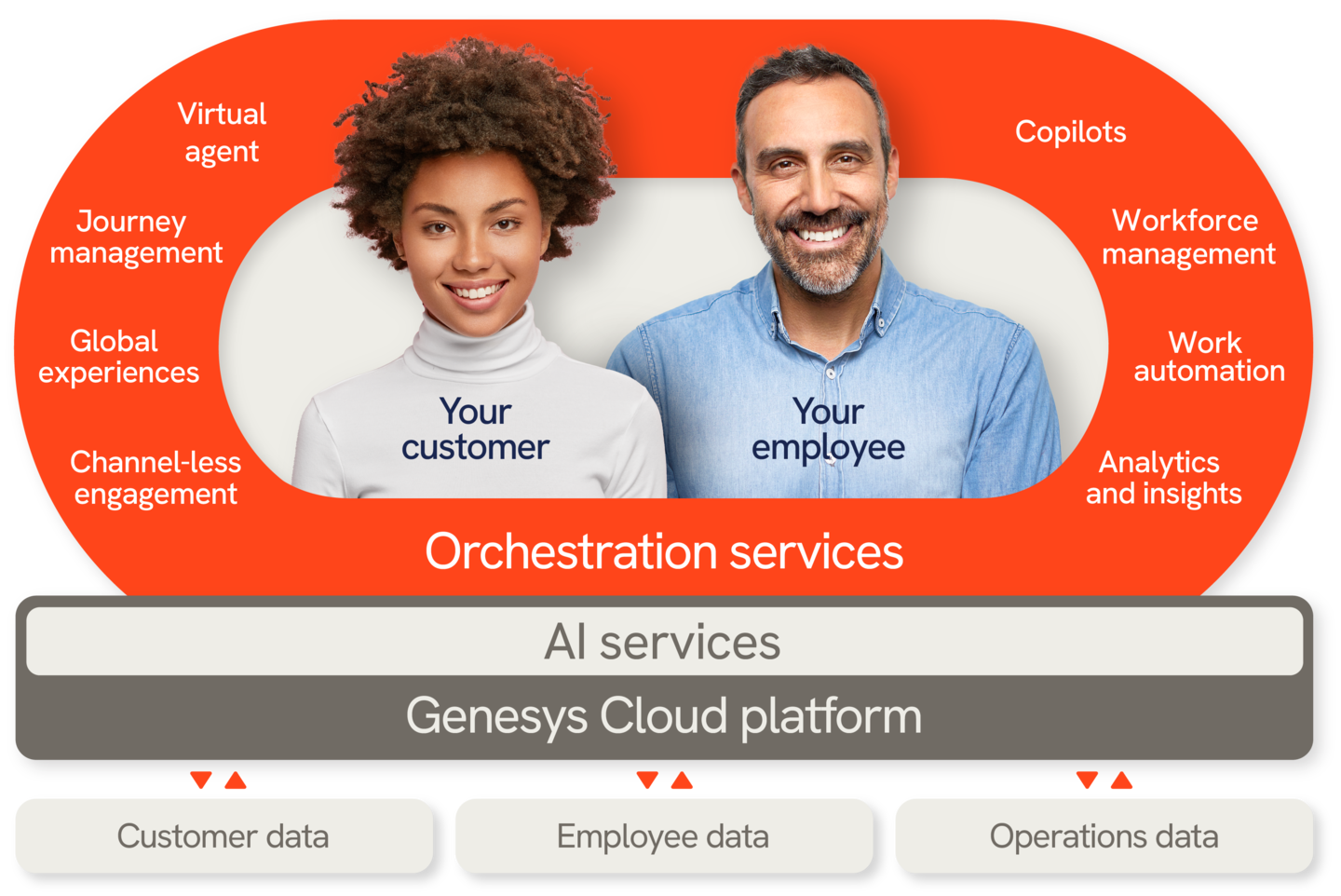 Virtual agent

Journey management

Global experiences

Channel-less engagement

Your customer

Your employee

Copilots

Workforce management

Work automation

Analytics and insights

Orchestration services

AI services

Genesys Cloud platform

Customer data

Employee data

Operations data