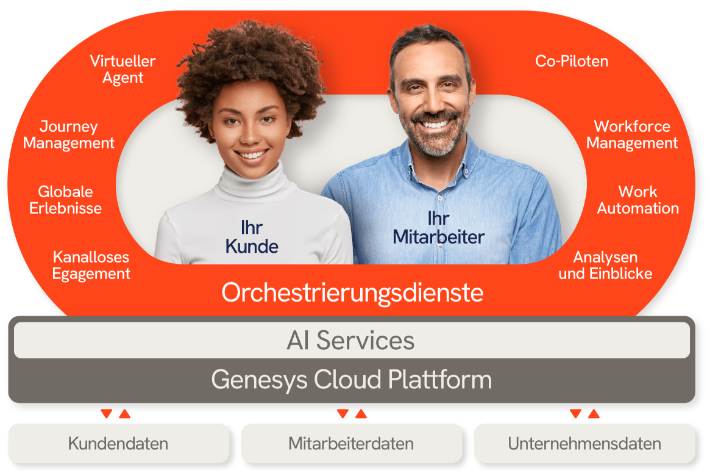 Virtueller Agent

Journey Management

Globale Erlebnisse

Kanalloses Egagement

Ihr Kunde

Ihr Mitarbeiter

Co-Piloten

Workforce Management

Work Automation

Analysen und Einblicke

Orchestrierungsdienste

AI Services

Genesys Cloud Plattform

Kundendaten

Mitarbeiterdaten

Unternehmensdaten